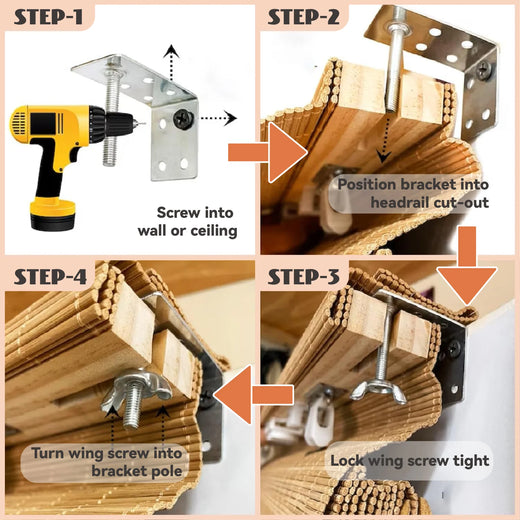 STEP-1

Screw into wall or ceiling

STEP-2

Position bracket into headrail cut-out

STEP-4

Turn wing screw into bracket pole

STEP-3

Lock wing screw tight