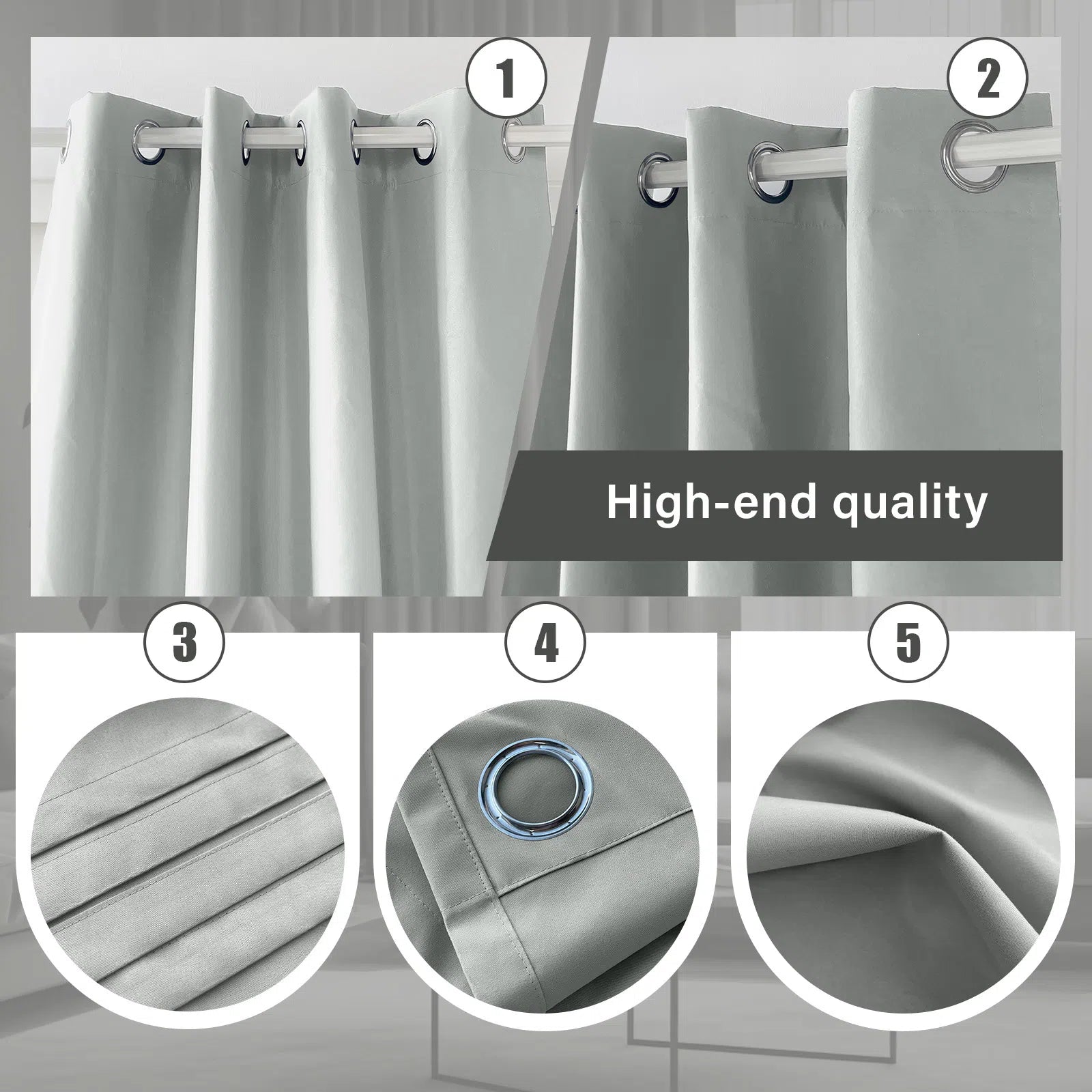 1

2

High-end quality

3

4

5